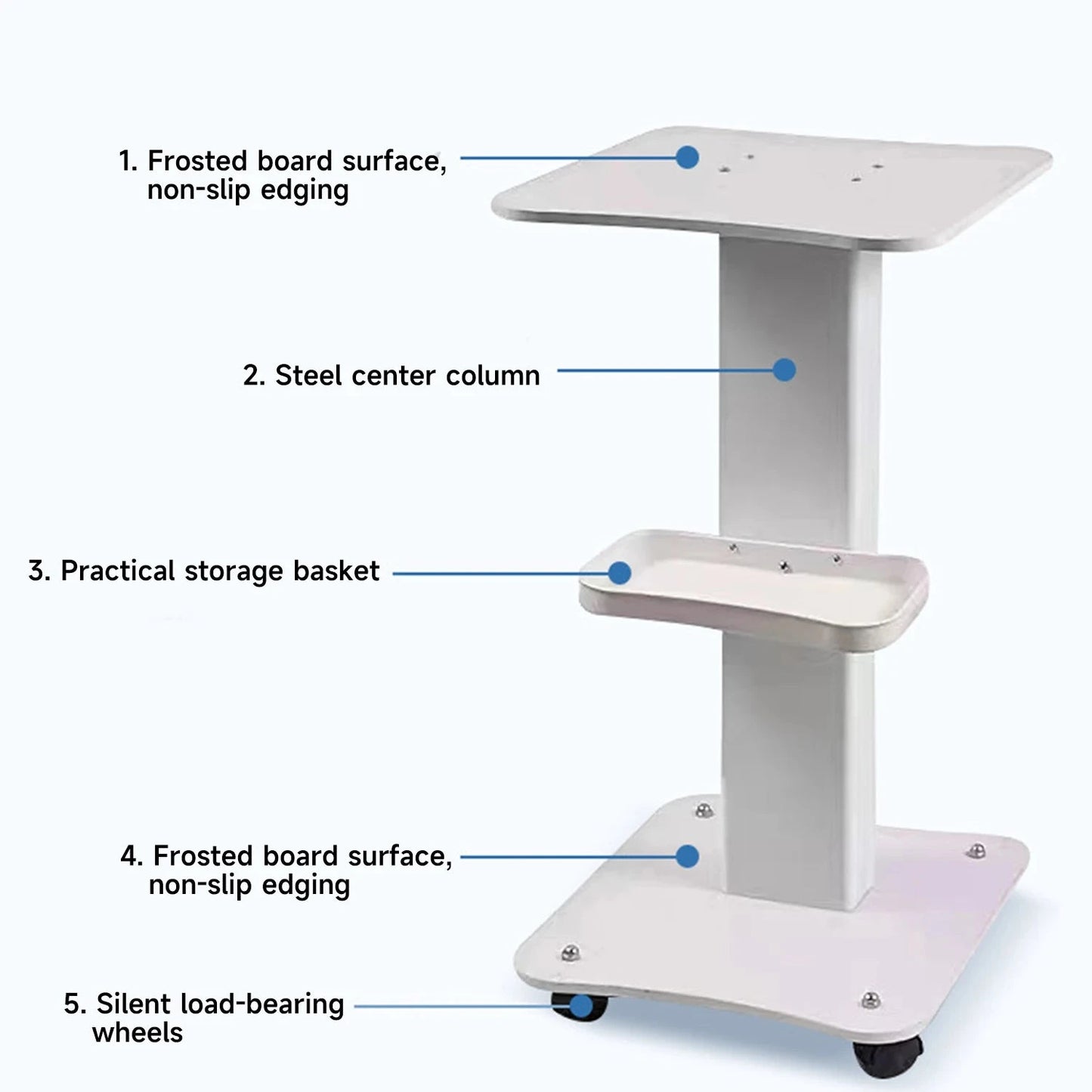 1. Frosted board surface, non-slip edging

2. Steel center column

3. Practical storage basket

4. Frosted board surface, non-slip edging

5. Silent load-bearing wheels